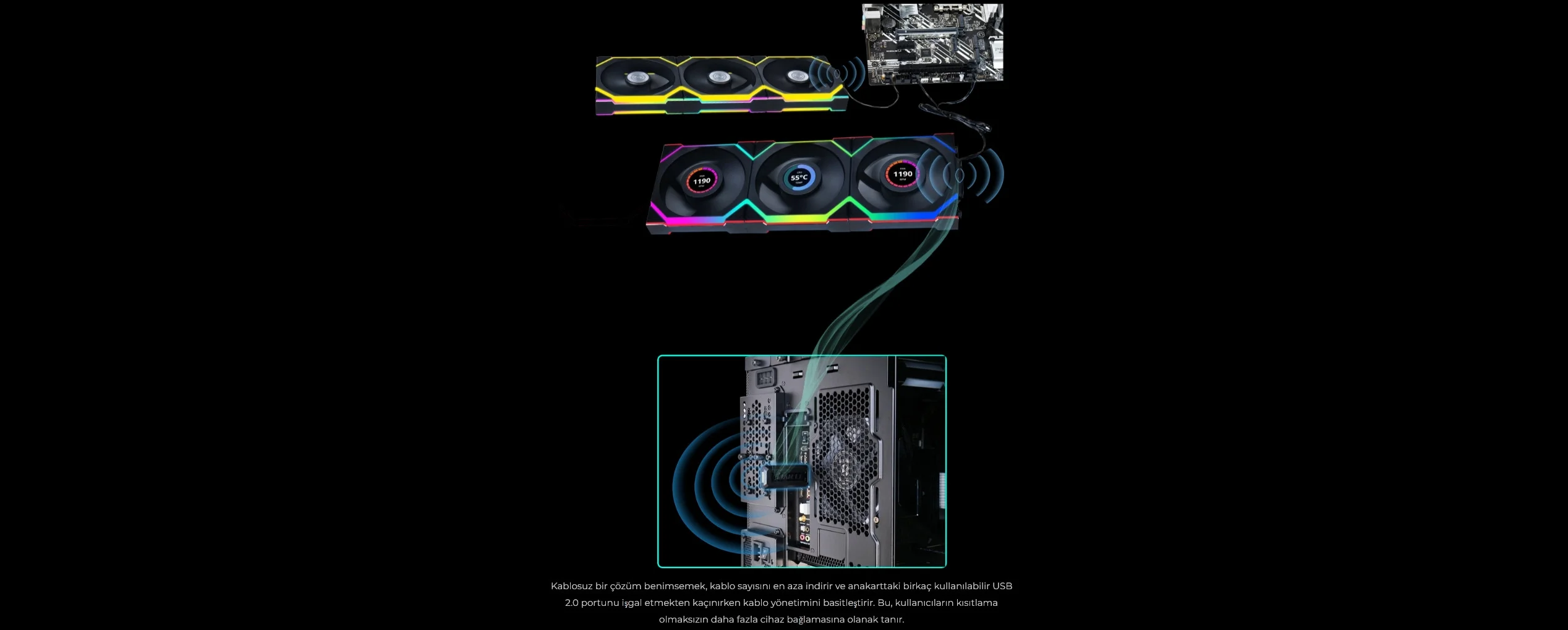 1190

55°C

1190

Kablosuz bir çözüm benimsemek, kablo sayısını en aza indirir ve anakarttaki birkaç kullanılabilir USB 2.0 portunu işgal etmekten kaçınırken kablo yönetimini basitleştirir. Bu, kullanıcıların kısıtlama olmaksızın daha fazla cihaz bağlamasına olanak tanır.